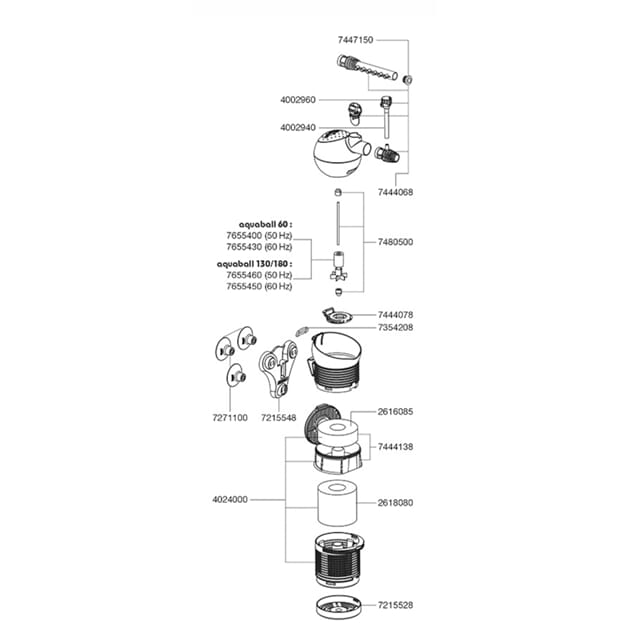 7447150

4002960

4002940

7444068

aquaball 60 :
7655400 (50 Hz)
7655430 (60 Hz)

aquaball 130/180 :
7655460 (50 Hz)
7655450 (60 Hz)

7480500

7444078

7354208

7271100

7215548

2616085

7444138

4024000

2618080

7215528